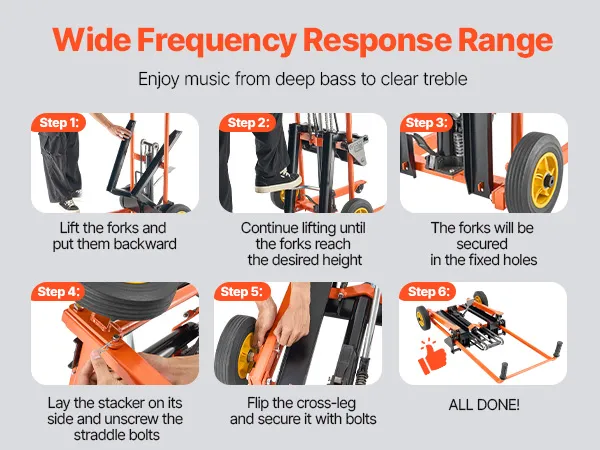 Wide Frequency Response Range

Enjoy music from deep bass to clear treble

Step 1:

Lift the forks and put them backward

Step 2:

Continue lifting until the forks reach the desired height

Step 3:

The forks will be secured in the fixed holes

Step 4:

Lay the stacker on its side and unscrew the straddle bolts

Step 5:

Flip the cross-leg and secure it with bolts

Step 6:

ALL DONE!