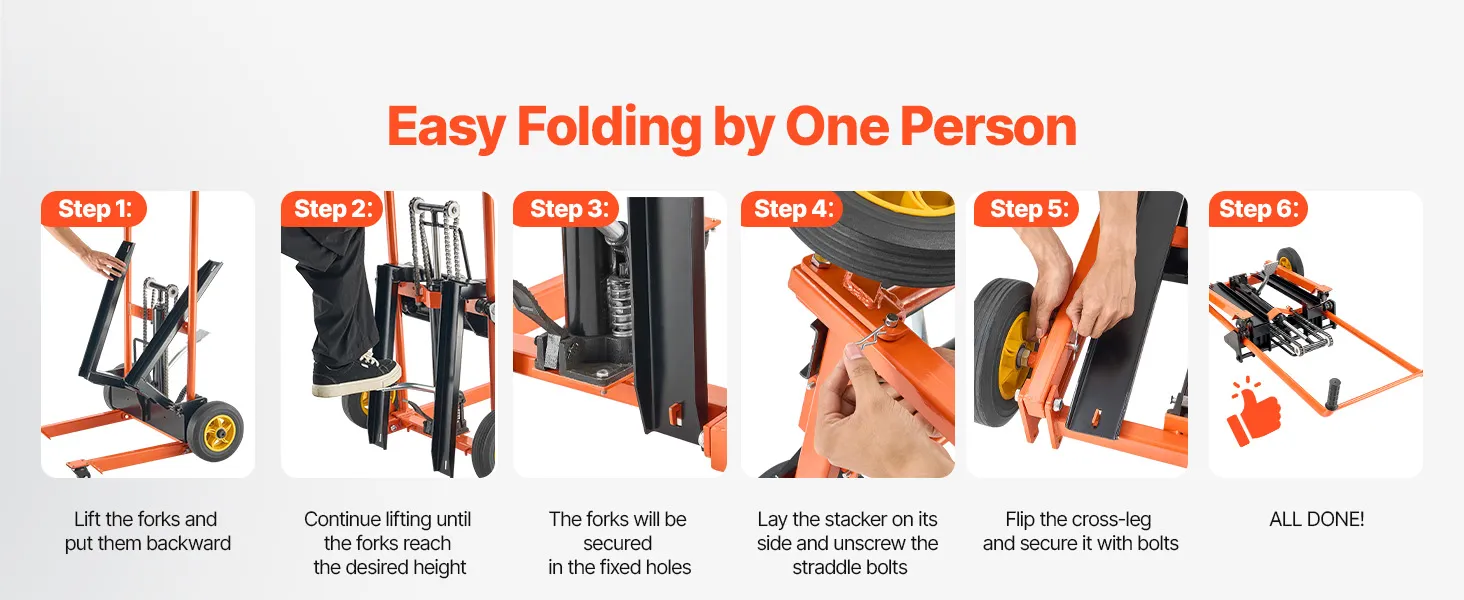 Easy Folding by One Person

Step 1:

Lift the forks and put them backward

Step 2:

Continue lifting until the forks reach the desired height

Step 3:

The forks will be secured in the fixed holes

Step 4:

Lay the stacker on its side and unscrew the straddle bolts

Step 5:

Flip the cross-leg and secure it with bolts

Step 6:

ALL DONE!