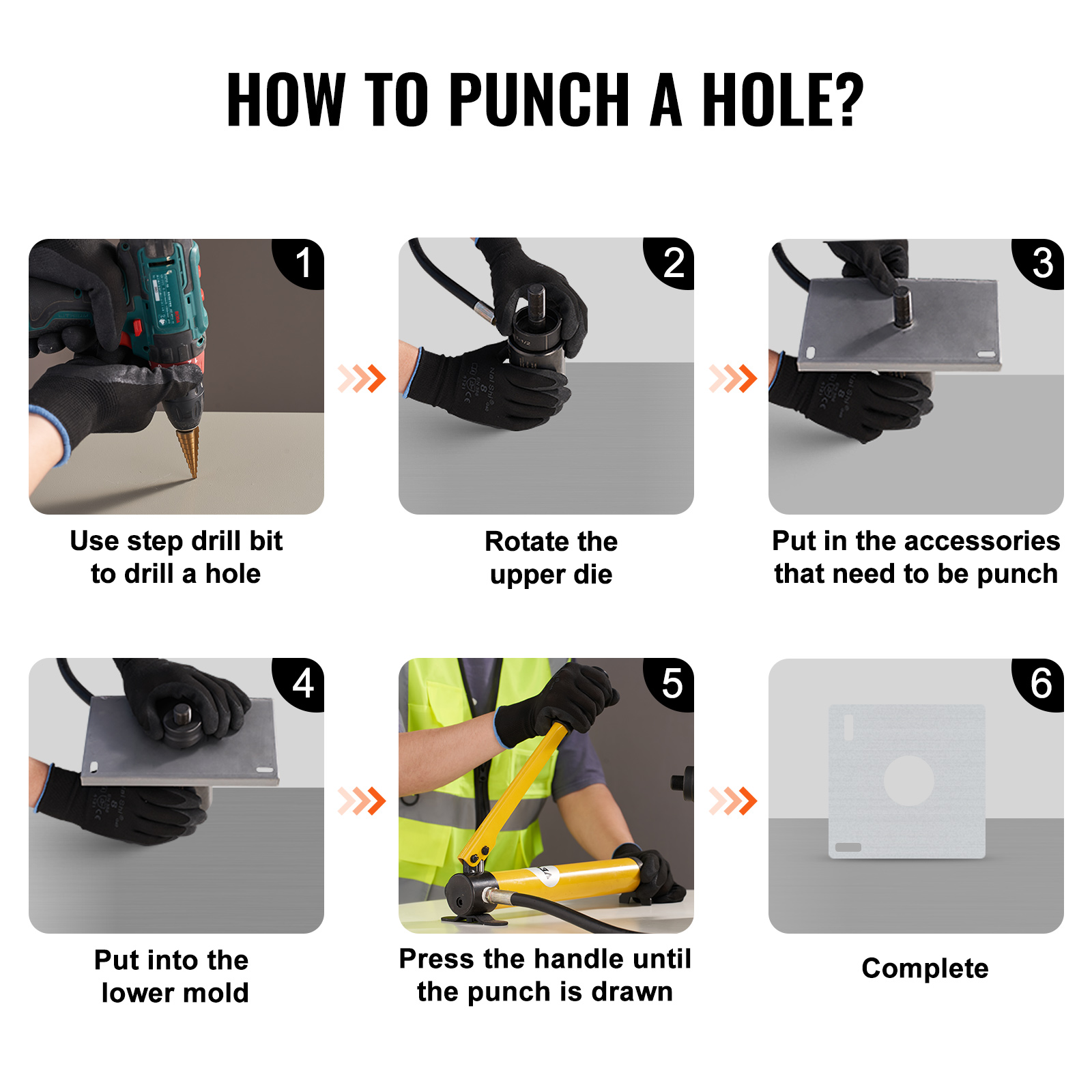 HOW TO PUNCH A HOLE?

1

Use step drill bit to drill a hole

2

Rotate the upper die

3

Put in the accessories that need to be punch

4

Put into the lower mold

5

Press the handle until the punch is drawn

6

Complete