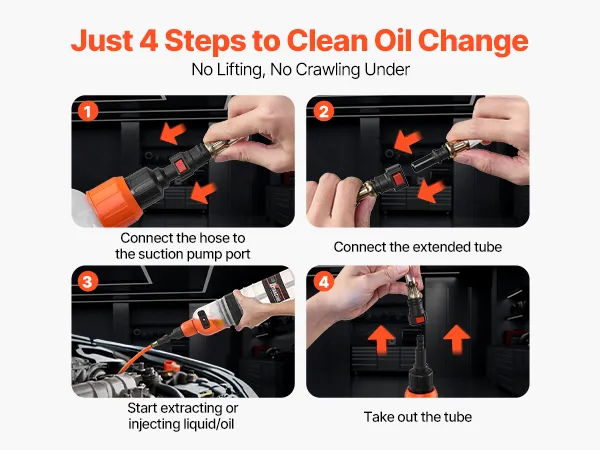 Just 4 Steps to Clean Oil Change
No Lifting, No Crawling Under

1
Connect the hose to the suction pump port

2
Connect the extended tube

3
Start extracting or injecting liquid/oil

4
Take out the tube