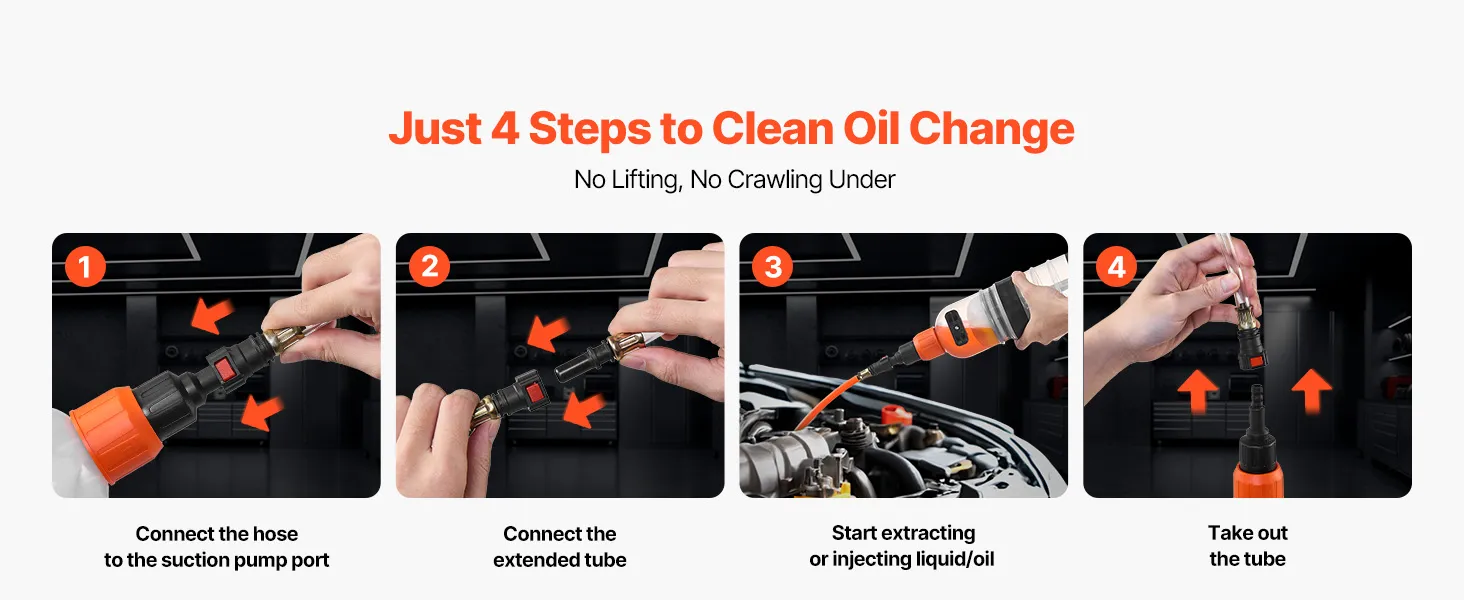 Just 4 Steps to Clean Oil Change

No Lifting, No Crawling Under

1

Connect the hose to the suction pump port

2

Connect the extended tube

3

Start extracting or injecting liquid/oil

4

Take out the tube