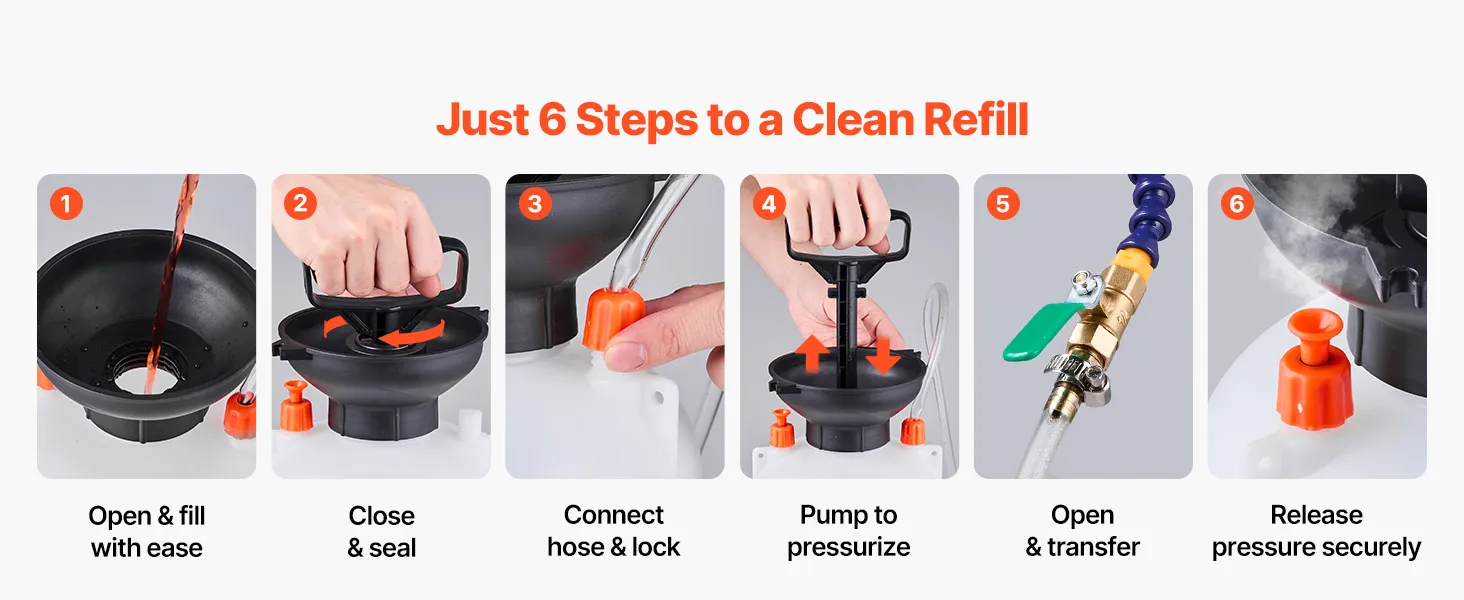 Just 6 Steps to a Clean Refill

1
Open & fill with ease

2
Close & seal

3
Connect hose & lock

4
Pump to pressurize

5
Open & transfer

6
Release pressure securely