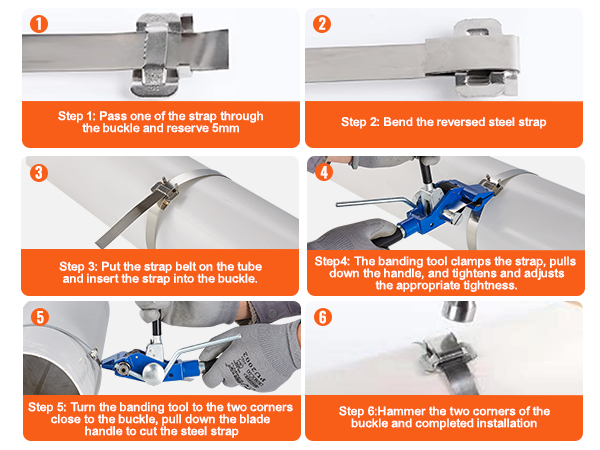 1

Step 1: Pass one of the strap through the buckle and reserve 5mm

2

Step 2: Bend the reversed steel strap

3

Step 3: Put the strap belt on the tube and insert the strap into the buckle.

4

Step4: The banding tool clamps the strap, pulls down the handle, and tightens and adjusts the appropriate tightness.

5

Step 5: Turn the banding tool to the two corners close to the buckle, pull down the blade handle to cut the steel strap

6

Step 6:Hammer the two corners of the buckle and completed installation