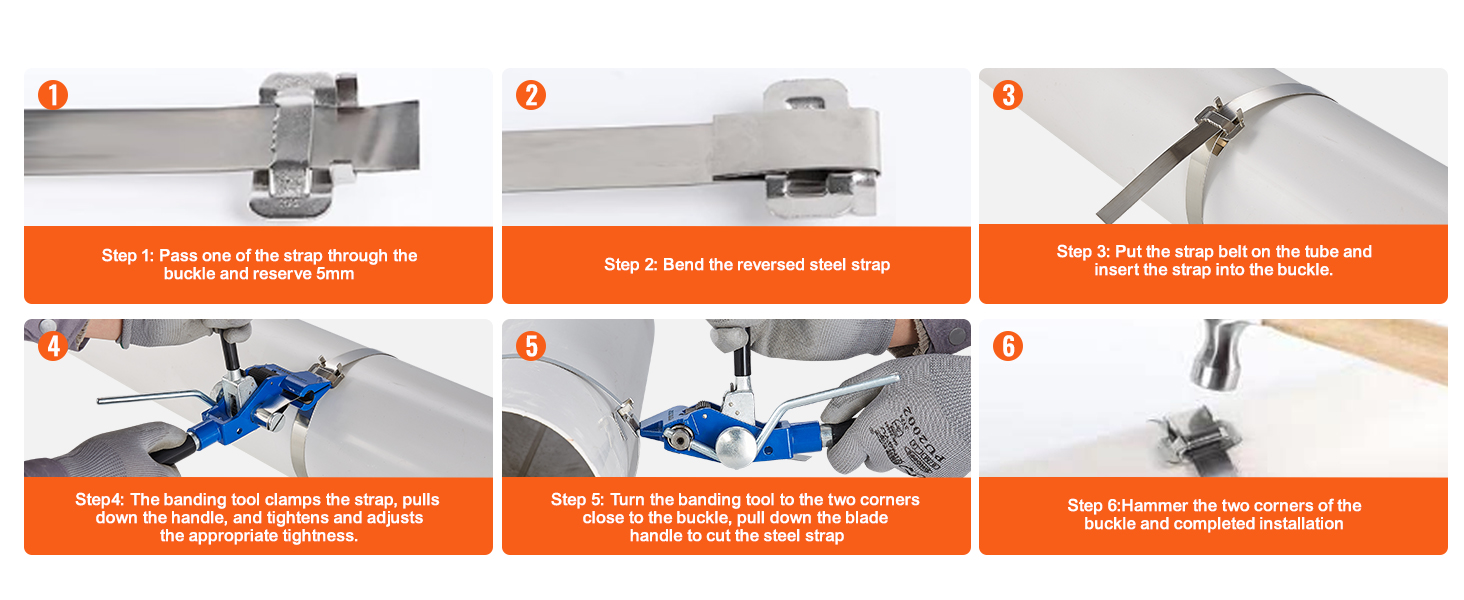 1

Step 1: Pass one of the strap through the buckle and reserve 5mm

2

Step 2: Bend the reversed steel strap

3

Step 3: Put the strap belt on the tube and insert the strap into the buckle.

4

Step4: The banding tool clamps the strap, pulls down the handle, and tightens and adjusts the appropriate tightness.

5

Step 5: Turn the banding tool to the two corners close to the buckle, pull down the blade handle to cut the steel strap

6

Step 6:Hammer the two corners of the buckle and completed installation