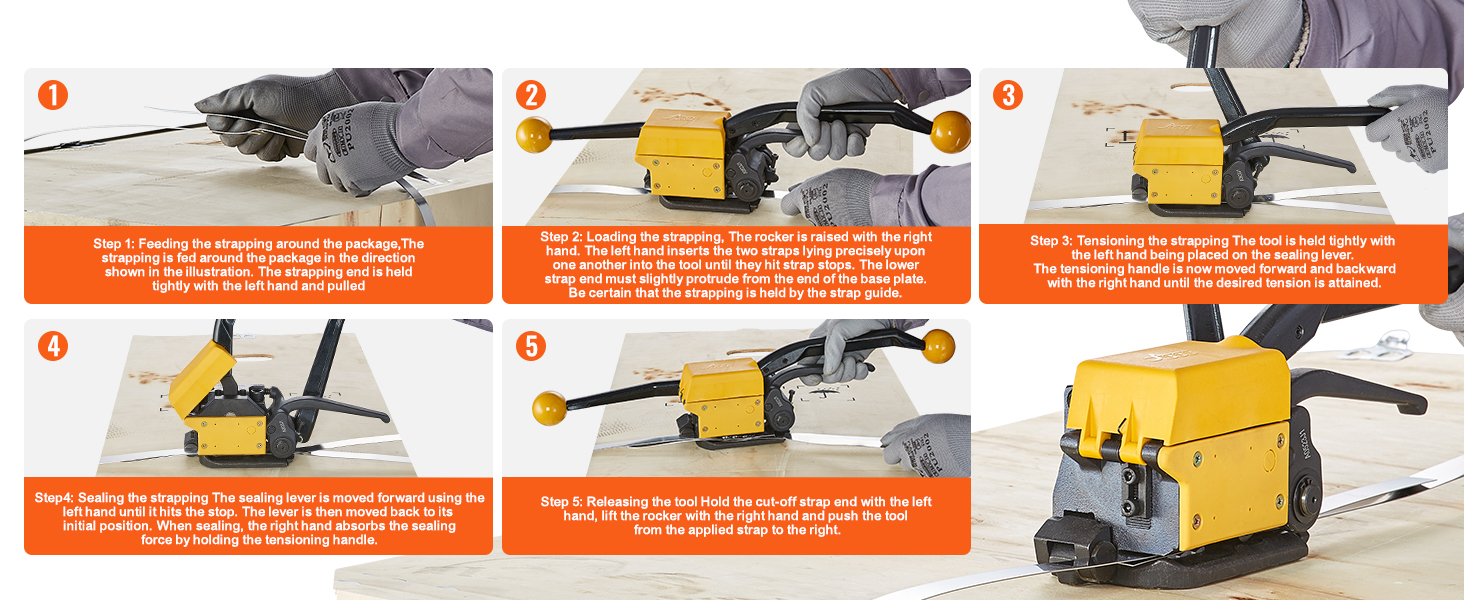 1

Step 1: Feeding the strapping around the package,The strapping is fed around the package in the direction shown in the illustration. The strapping end is held tightly with the left hand and pulled

2

Step 2: Loading the strapping, The rocker is raised with the right hand. The left hand inserts the two straps lying precisely upon one another into the tool until they hit strap stops. The lower strap end must slightly protrude from the end of the base plate. Be certain that the strapping is held by the strap guide.

3

Step 3: Tensioning the strapping The tool is held tightly with the left hand being placed on the sealing lever. The tensioning handle is now moved forward and backward with the right hand until the desired tension is attained.

4

Step4: Sealing the strapping The sealing lever is moved forward using the left hand until it hits the stop. The lever is then moved back to its initial position. When sealing, the right hand absorbs the sealing force by holding the tensioning handle.

5

Step 5: Releasing the tool Hold the cut-off strap end with the left hand, lift the rocker with the right hand and push the tool from the applied strap to the right.