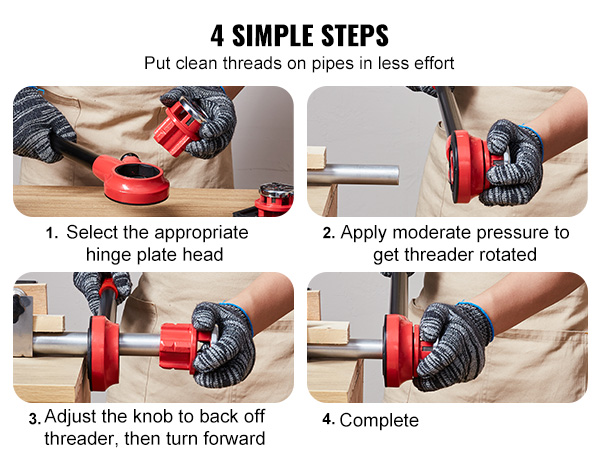 4 SIMPLE STEPS
Put clean threads on pipes in less effort

1. Select the appropriate hinge plate head

2. Apply moderate pressure to get threader rotated

3. Adjust the knob to back off threader, then turn forward

4. Complete