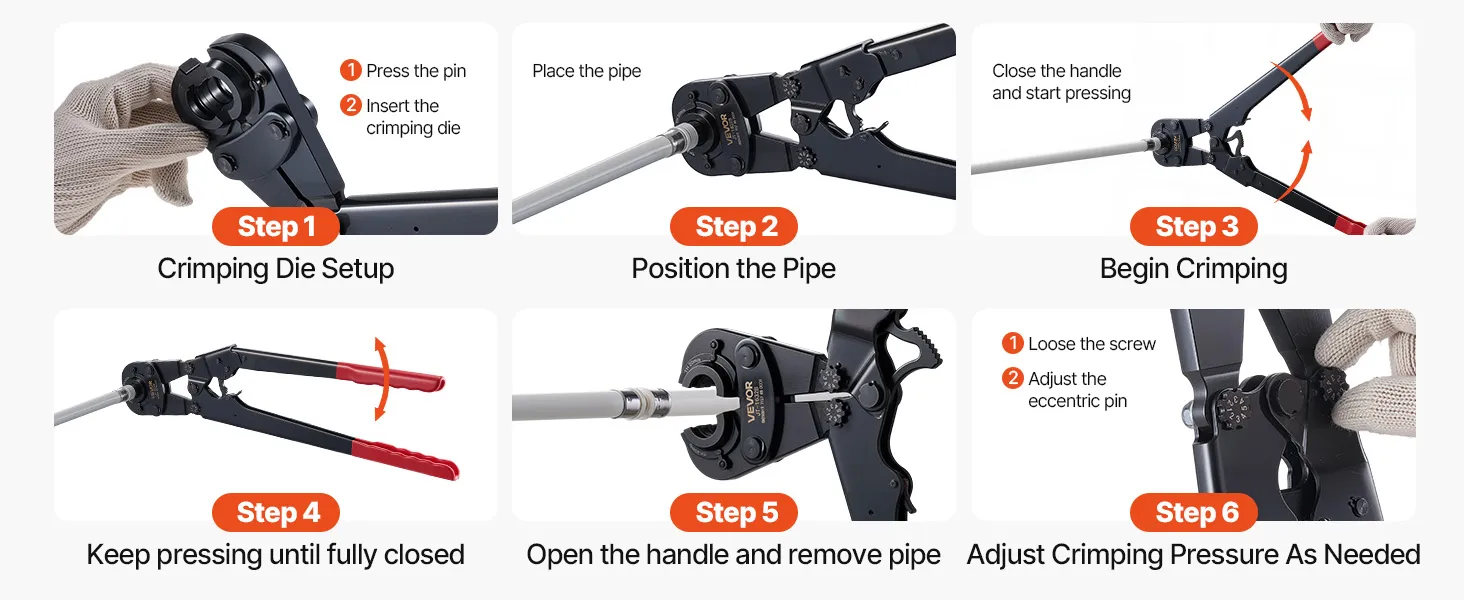 1 Press the pin
2 Insert the crimping die

Step 1
Crimping Die Setup

Place the pipe

VEVOR

Step 2
Position the Pipe

Close the handle and start pressing

Step 3
Begin Crimping

Step 4
Keep pressing until fully closed

VEVOR

Step 5
Open the handle and remove pipe

1 Loose the screw
2 Adjust the eccentric pin

Step 6
Adjust Crimping Pressure As Needed