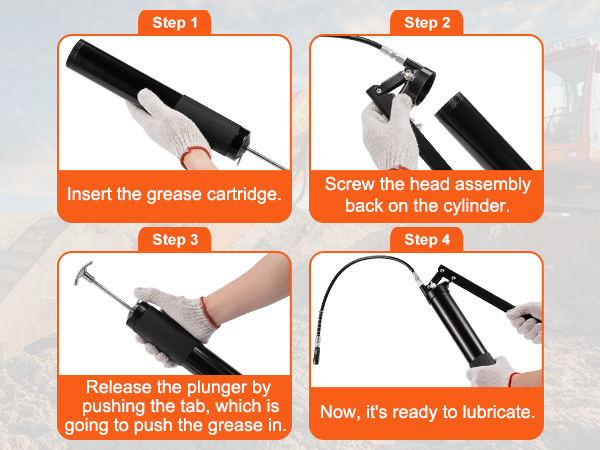 Step 1

Insert the grease cartridge.

Step 2

Screw the head assembly back on the cylinder.

Step 3

Release the plunger by pushing the tab, which is going to push the grease in.

Step 4

Now, it's ready to lubricate.