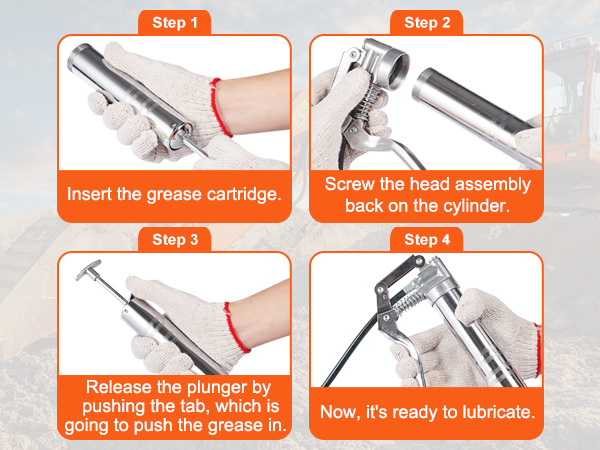 Step 1

Insert the grease cartridge.

Step 2

Screw the head assembly back on the cylinder.

Step 3

Release the plunger by pushing the tab, which is going to push the grease in.

Step 4

Now, it's ready to lubricate.