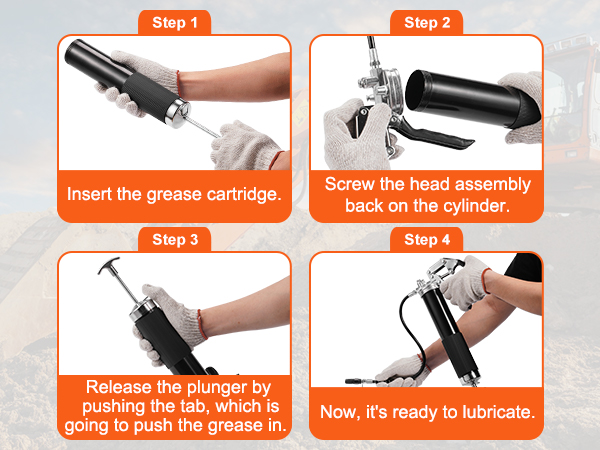 Step 1

Insert the grease cartridge.

Step 2

Screw the head assembly back on the cylinder.

Step 3

Release the plunger by pushing the tab, which is going to push the grease in.

Step 4

Now, it's ready to lubricate.