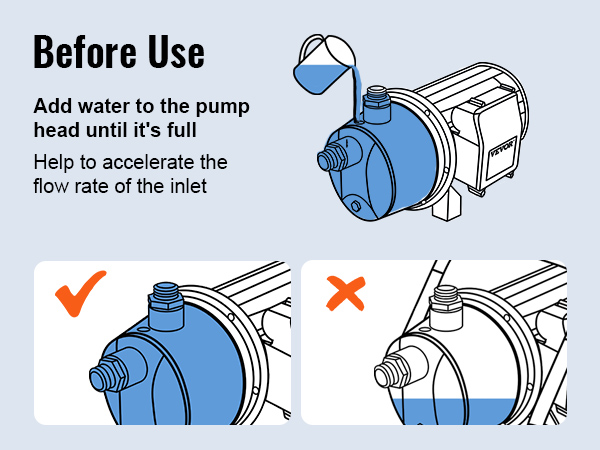 Before Use

Add water to the pump head until it's full

Help to accelerate the flow rate of the inlet

VEVOR