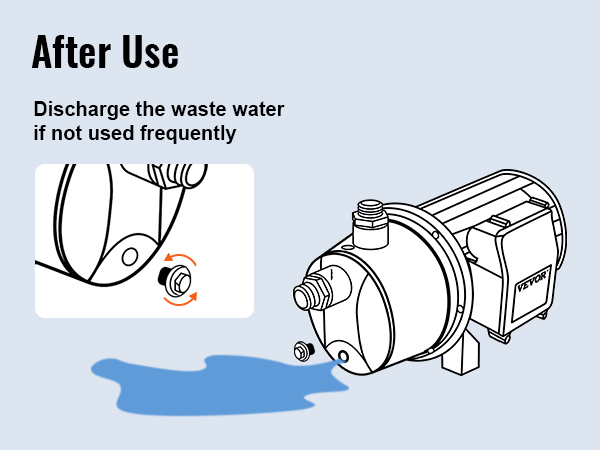 After Use

Discharge the waste water if not used frequently

VEVOR