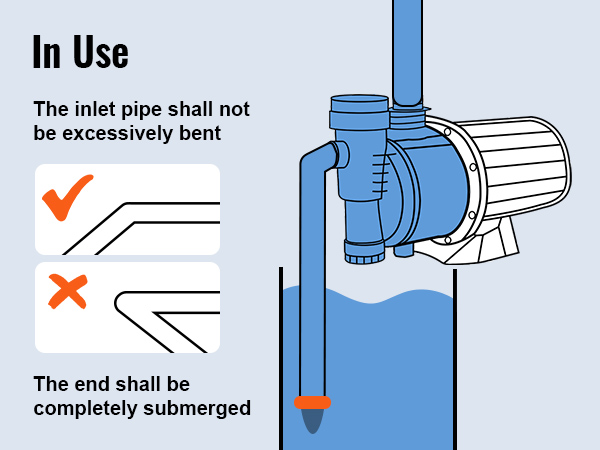 In Use

The inlet pipe shall not be excessively bent

The end shall be completely submerged