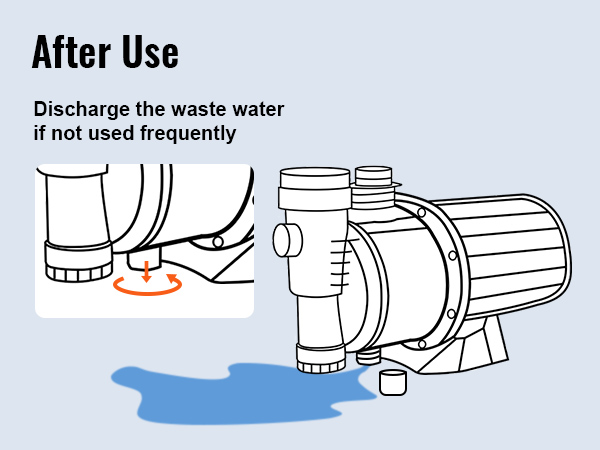 After Use

Discharge the waste water if not used frequently