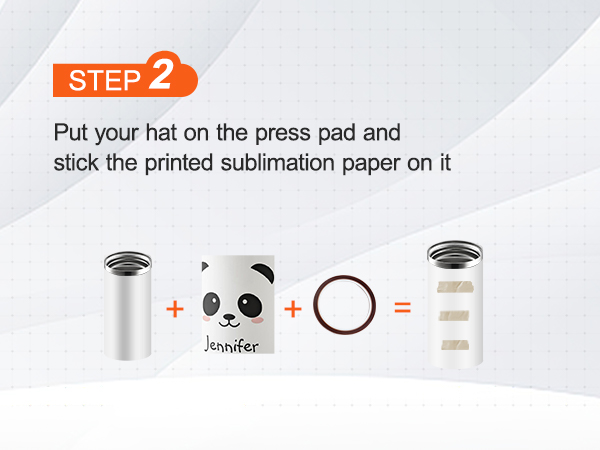 STEP 2

Put your hat on the press pad and stick the printed sublimation paper on it

+ Jennifer + =