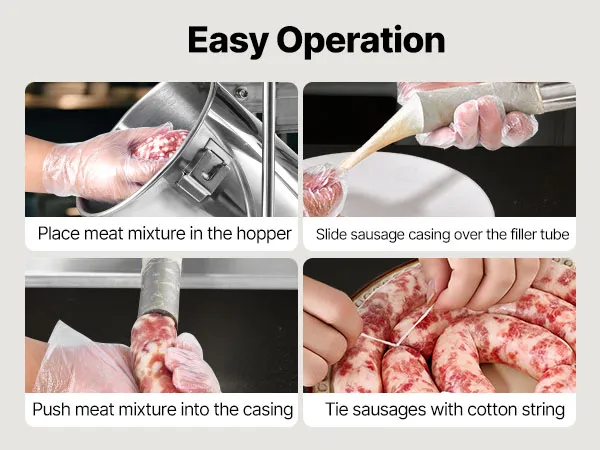 Easy Operation

Place meat mixture in the hopper

Slide sausage casing over the filler tube

Push meat mixture into the casing

Tie sausages with cotton string