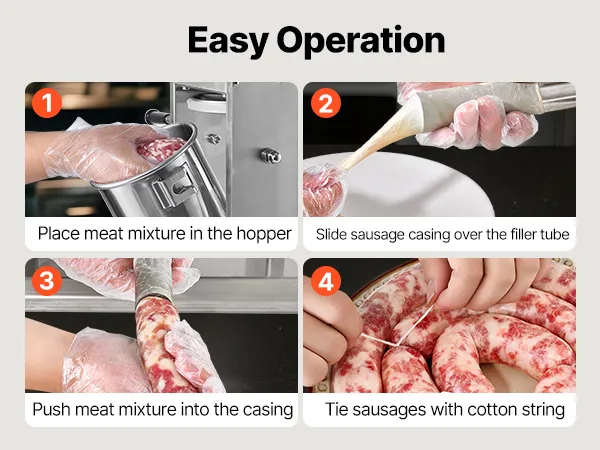 Easy Operation

1
Place meat mixture in the hopper

2
Slide sausage casing over the filler tube

3
Push meat mixture into the casing

4
Tie sausages with cotton string