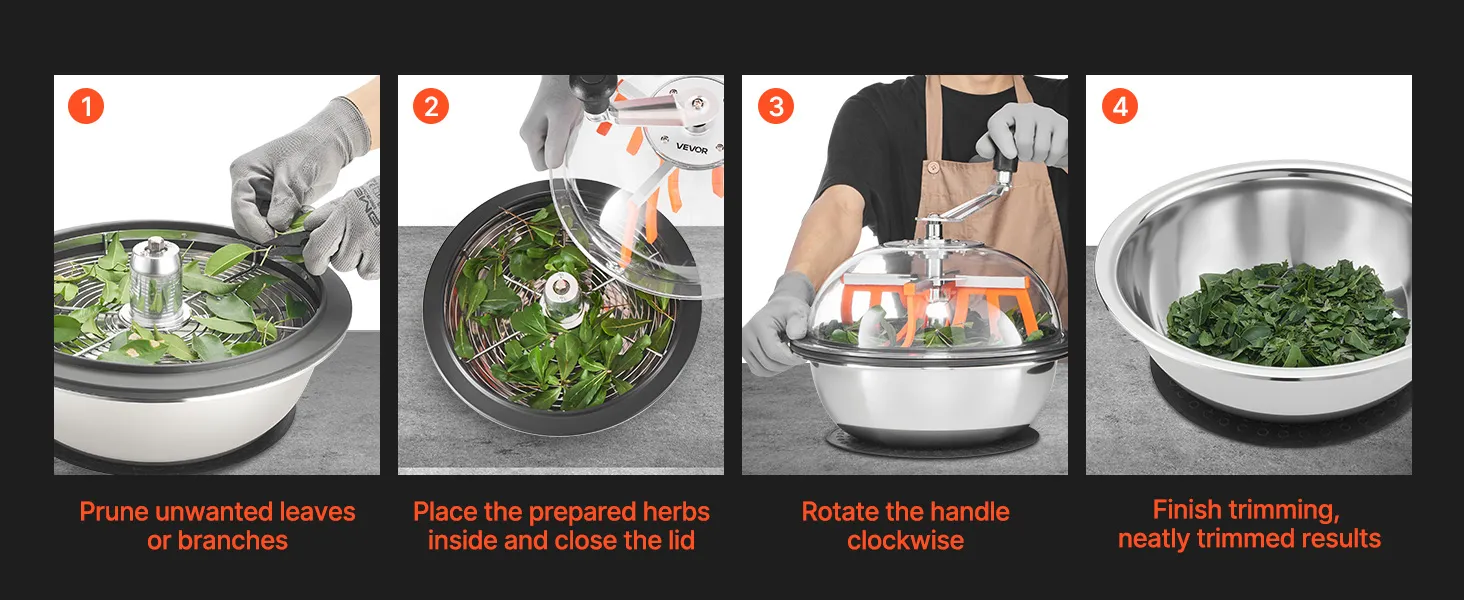 1
Prune unwanted leaves or branches

2
VEVOR
Place the prepared herbs inside and close the lid

3
Rotate the handle clockwise

4
Finish trimming, neatly trimmed results