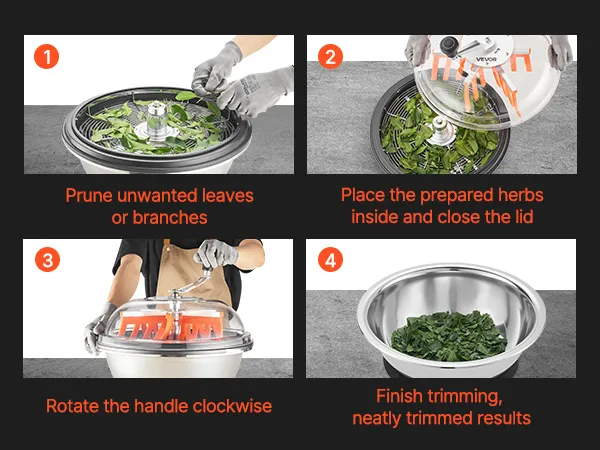 1

Prune unwanted leaves or branches

2

VEVOR

Place the prepared herbs inside and close the lid

3

Rotate the handle clockwise

4

Finish trimming, neatly trimmed results