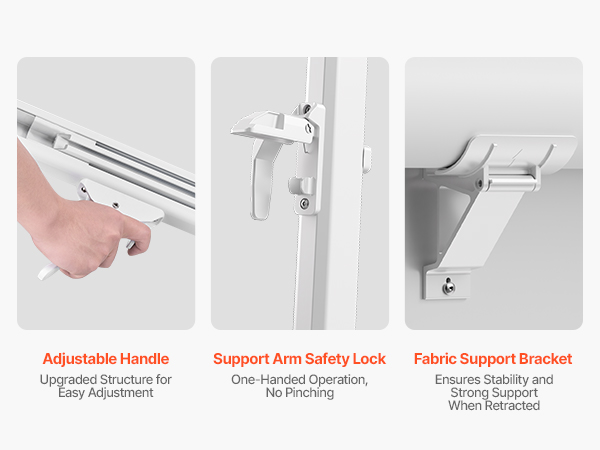 Adjustable Handle
Upgraded Structure for Easy Adjustment

Support Arm Safety Lock
One-Handed Operation, No Pinching

Fabric Support Bracket
Ensures Stability and Strong Support When Retracted