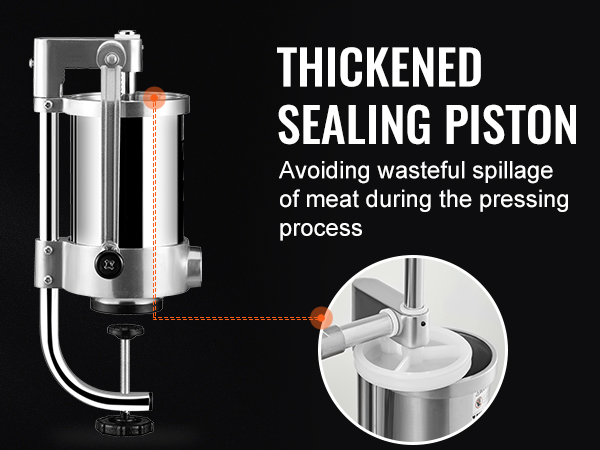 THICKENED SEALING PISTON

Avoiding wasteful spillage of meat during the pressing process