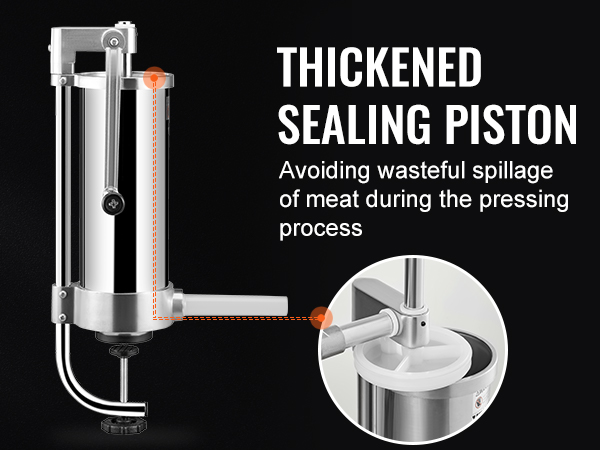 THICKENED SEALING PISTON

Avoiding wasteful spillage of meat during the pressing process