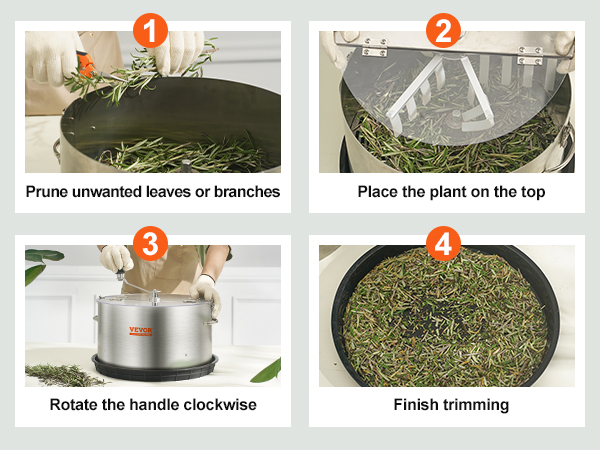 1
Prune unwanted leaves or branches

2
Place the plant on the top

3
VEVOR
Rotate the handle clockwise

4
Finish trimming