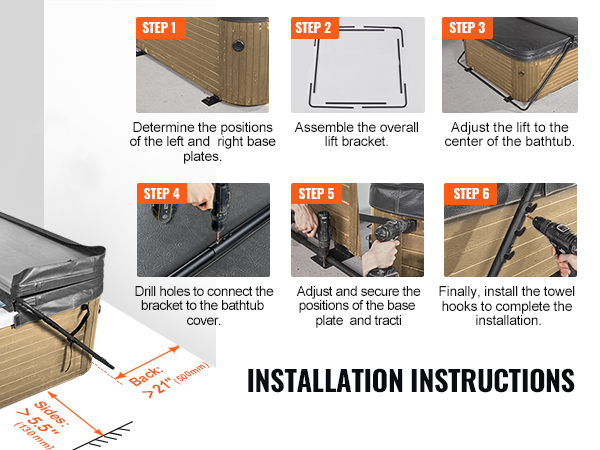 STEP 1
Determine the positions of the left and right base plates.

STEP 2
Assemble the overall lift bracket.

STEP 3
Adjust the lift to the center of the bathtub.

STEP 4
Drill holes to connect the bracket to the bathtub cover.

STEP 5
Adjust and secure the positions of the base plate and tracti

STEP 6
Finally, install the towel hooks to complete the installation.

Back: >21" (500mm)

Sides: >5.5" (130mm)

INSTALLATION INSTRUCTIONS