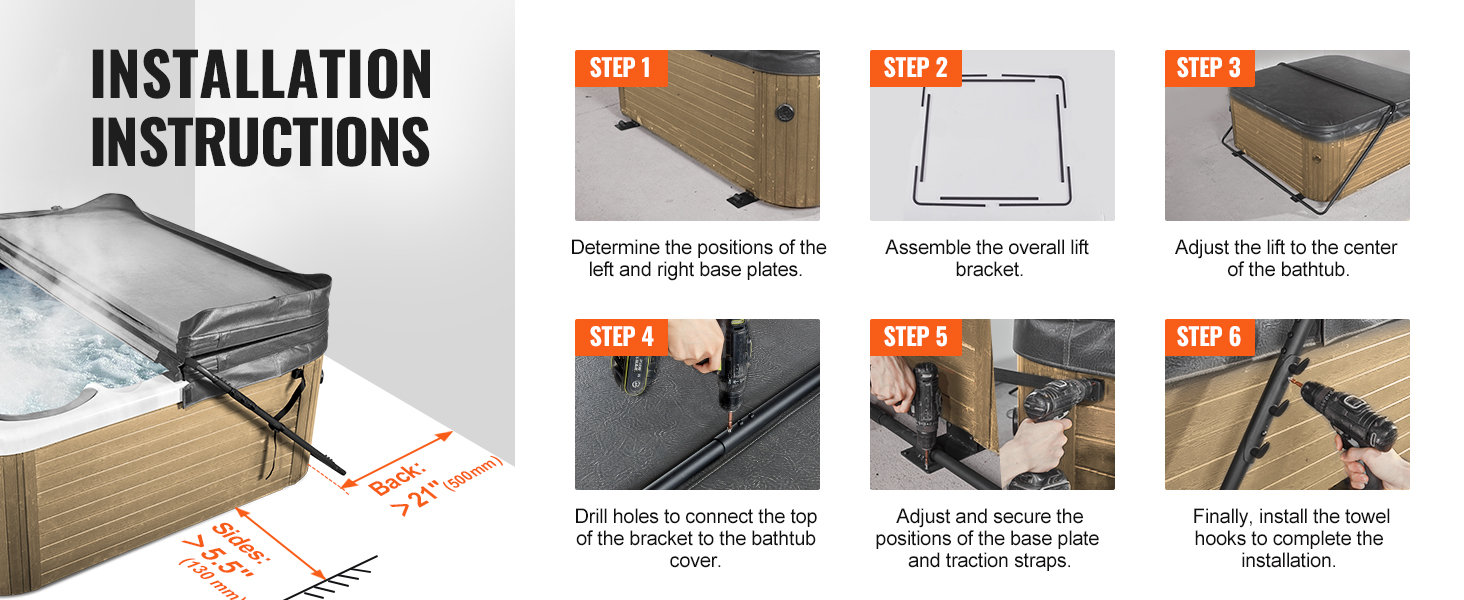 INSTALLATION INSTRUCTIONS

Back: > 21" (500mm)

Sides: > 5.5" (130 mm)

STEP 1

Determine the positions of the left and right base plates.

STEP 2

Assemble the overall lift bracket.

STEP 3

Adjust the lift to the center of the bathtub.

STEP 4

Drill holes to connect the top of the bracket to the bathtub cover.

STEP 5

Adjust and secure the positions of the base plate and traction straps.

STEP 6

Finally, install the towel hooks to complete the installation.