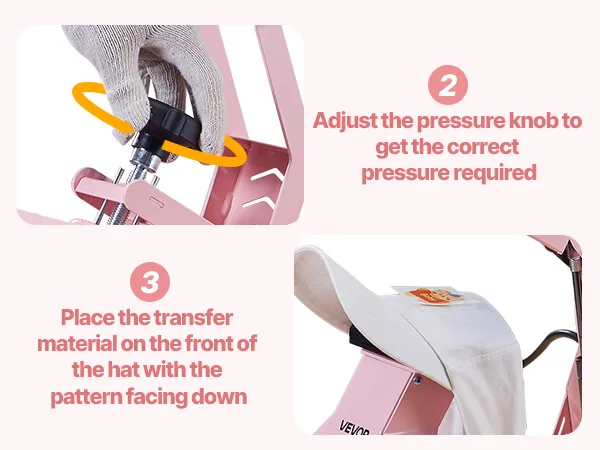 2
Adjust the pressure knob to get the correct pressure required

3
Place the transfer material on the front of the hat with the pattern facing down

VEVOR