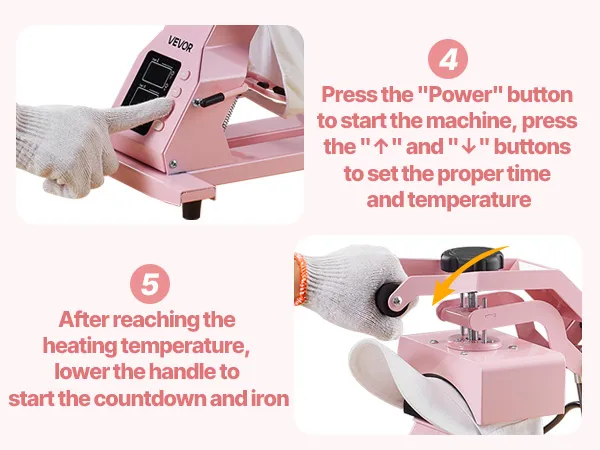 VEVOR

4

Press the "Power" button to start the machine, press the "↑" and "↓" buttons to set the proper time and temperature

5

After reaching the heating temperature, lower the handle to start the countdown and iron