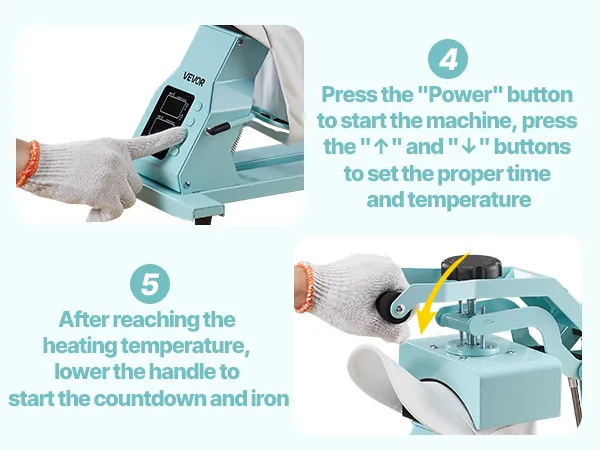 VEVOR

4
Press the "Power" button to start the machine, press the "↑" and "↓" buttons to set the proper time and temperature

5
After reaching the heating temperature, lower the handle to start the countdown and iron