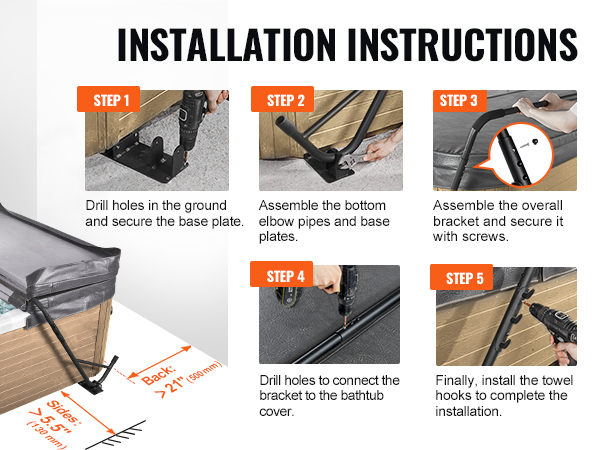 INSTALLATION INSTRUCTIONS

STEP 1

Drill holes in the ground and secure the base plate.

STEP 2

Assemble the bottom elbow pipes and base plates.

STEP 3

Assemble the overall bracket and secure it with screws.

STEP 4

Drill holes to connect the bracket to the bathtub cover.

STEP 5

Finally, install the towel hooks to complete the installation.

Back: >21" (500 mm)

Sides: >5.5" (130 mm)