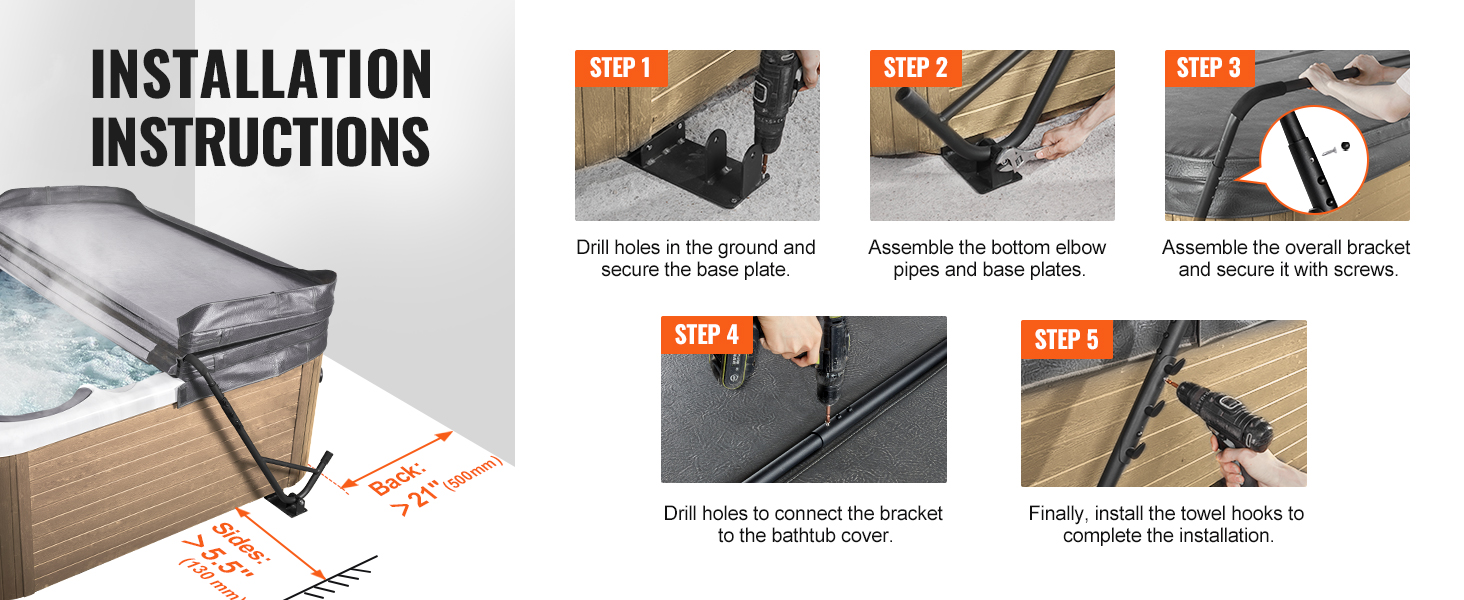 INSTALLATION INSTRUCTIONS

Back: >21" (500mm)

Sides: >5.5" (130 mm)

STEP 1
Drill holes in the ground and secure the base plate.

STEP 2
Assemble the bottom elbow pipes and base plates.

STEP 3
Assemble the overall bracket and secure it with screws.

STEP 4
Drill holes to connect the bracket to the bathtub cover.

STEP 5
Finally, install the towel hooks to complete the installation.