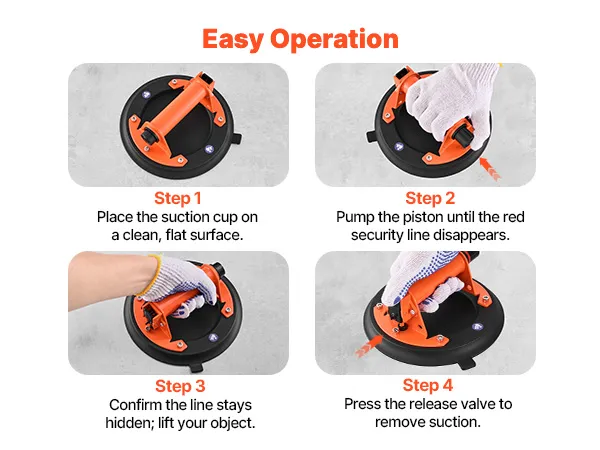 Easy Operation

Step 1
Place the suction cup on a clean, flat surface.

Step 2
Pump the piston until the red security line disappears.

Step 3
Confirm the line stays hidden; lift your object.

Step 4
Press the release valve to remove suction.