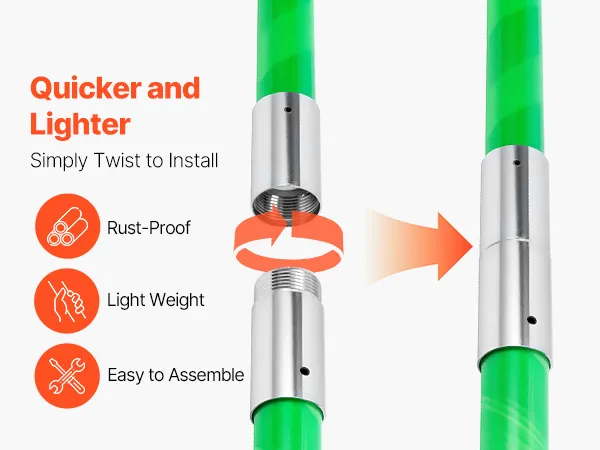 Quicker and Lighter

Simply Twist to Install

Rust-Proof

Light Weight

Easy to Assemble