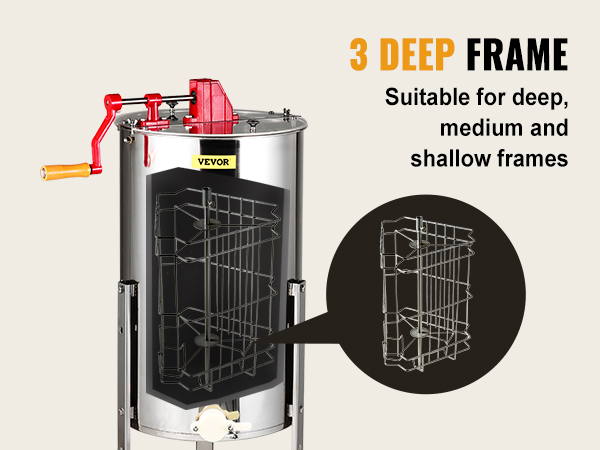 3 DEEP FRAME

Suitable for deep, medium and shallow frames

VEVOR