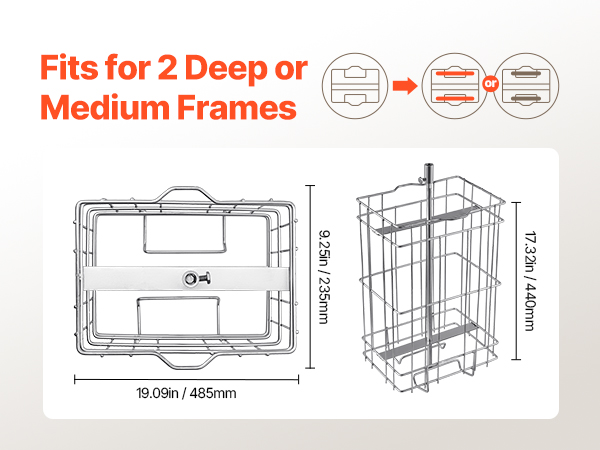 Fits for 2 Deep or Medium Frames

or

9.25in / 235mm

19.09in / 485mm

17.32in / 440mm