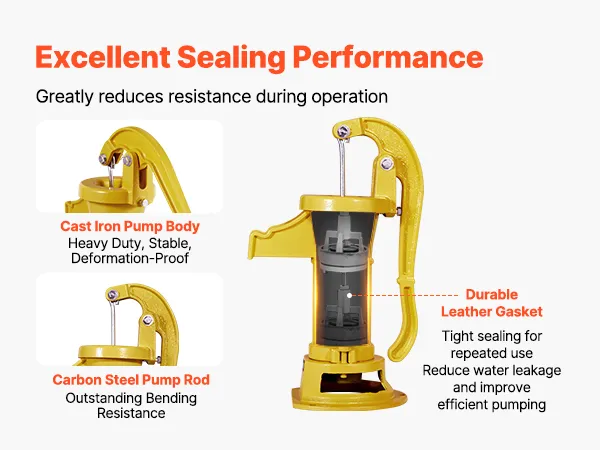 Excellent Sealing Performance

Greatly reduces resistance during operation

Cast Iron Pump Body
Heavy Duty, Stable, Deformation-Proof

Carbon Steel Pump Rod
Outstanding Bending Resistance

Durable Leather Gasket

Tight sealing for repeated use
Reduce water leakage and improve efficient pumping