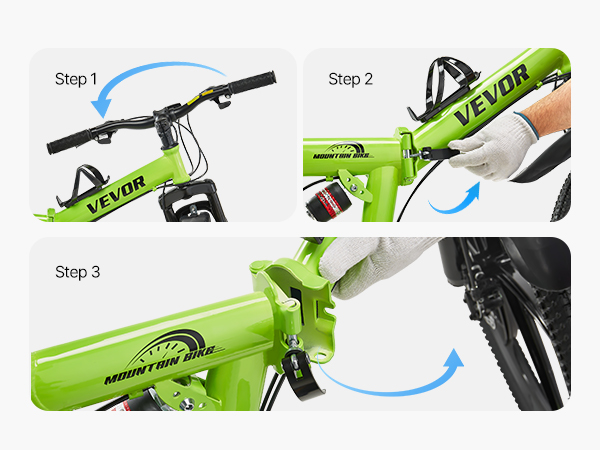 Step 1

VEVOR

Step 2

VEVOR

MOUNTAIN BIKE

Step 3

MOUNTAIN BIKE