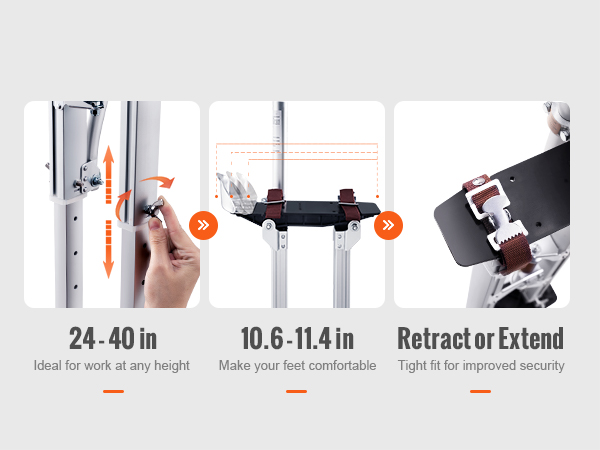 24 - 40 in
Ideal for work at any height

10.6 - 11.4 in
Make your feet comfortable

Retract or Extend
Tight fit for improved security