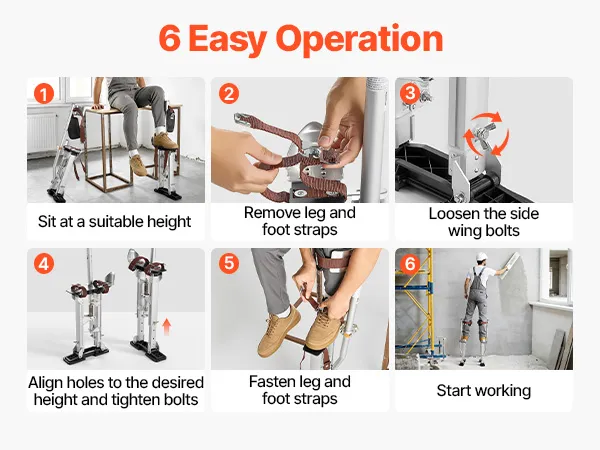 6 Easy Operation

1
Sit at a suitable height

2
Remove leg and foot straps

3
Loosen the side wing bolts

4
Align holes to the desired height and tighten bolts

5
Fasten leg and foot straps

6
Start working