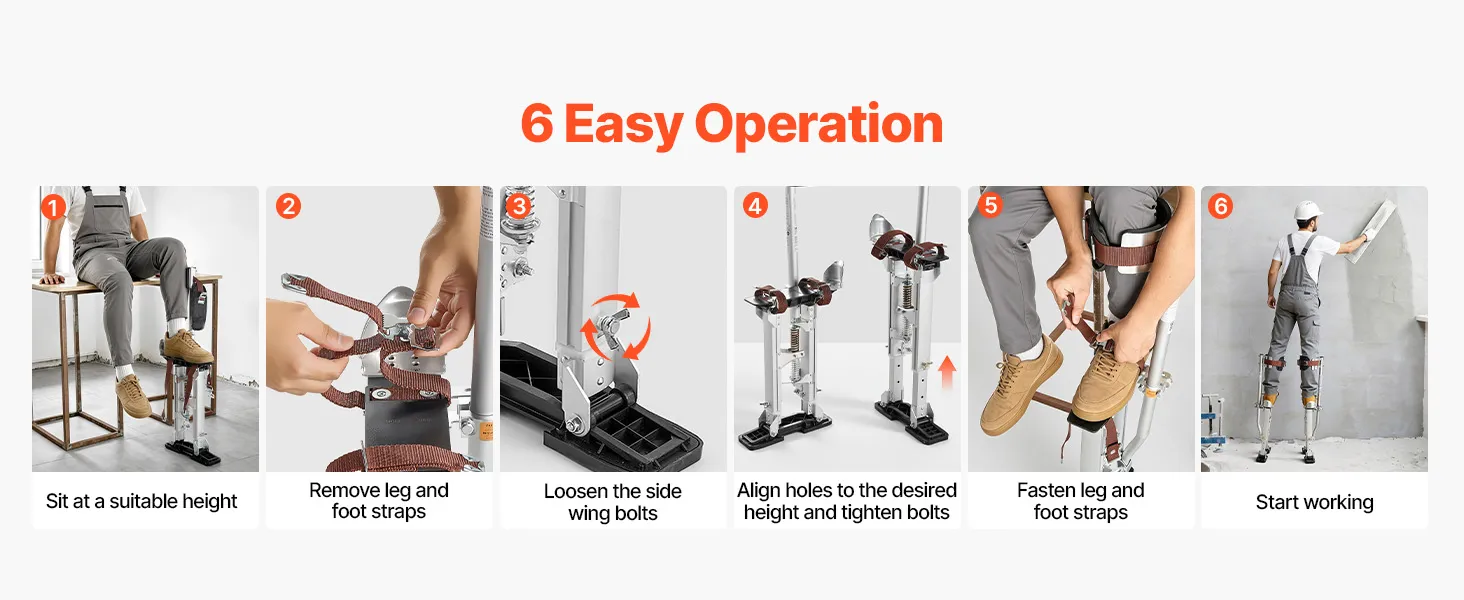 6 Easy Operation

1
Sit at a suitable height

2
Remove leg and foot straps

3
Loosen the side wing bolts

4
Align holes to the desired height and tighten bolts

5
Fasten leg and foot straps

6
Start working