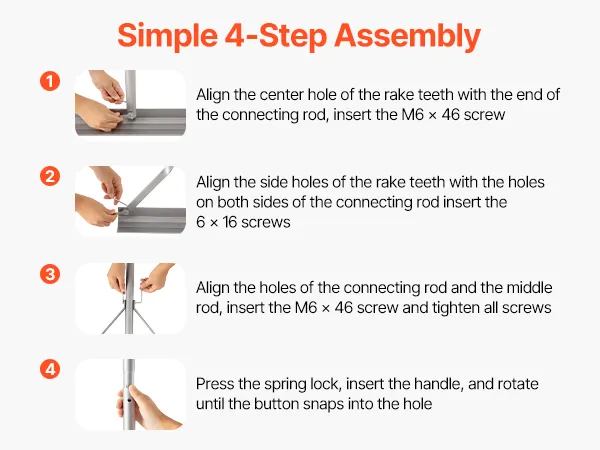 Simple 4-Step Assembly

1

Align the center hole of the rake teeth with the end of the connecting rod, insert the M6 × 46 screw

2

Align the side holes of the rake teeth with the holes on both sides of the connecting rod insert the 6 × 16 screws

3

Align the holes of the connecting rod and the middle rod, insert the M6 × 46 screw and tighten all screws

4

Press the spring lock, insert the handle, and rotate until the button snaps into the hole