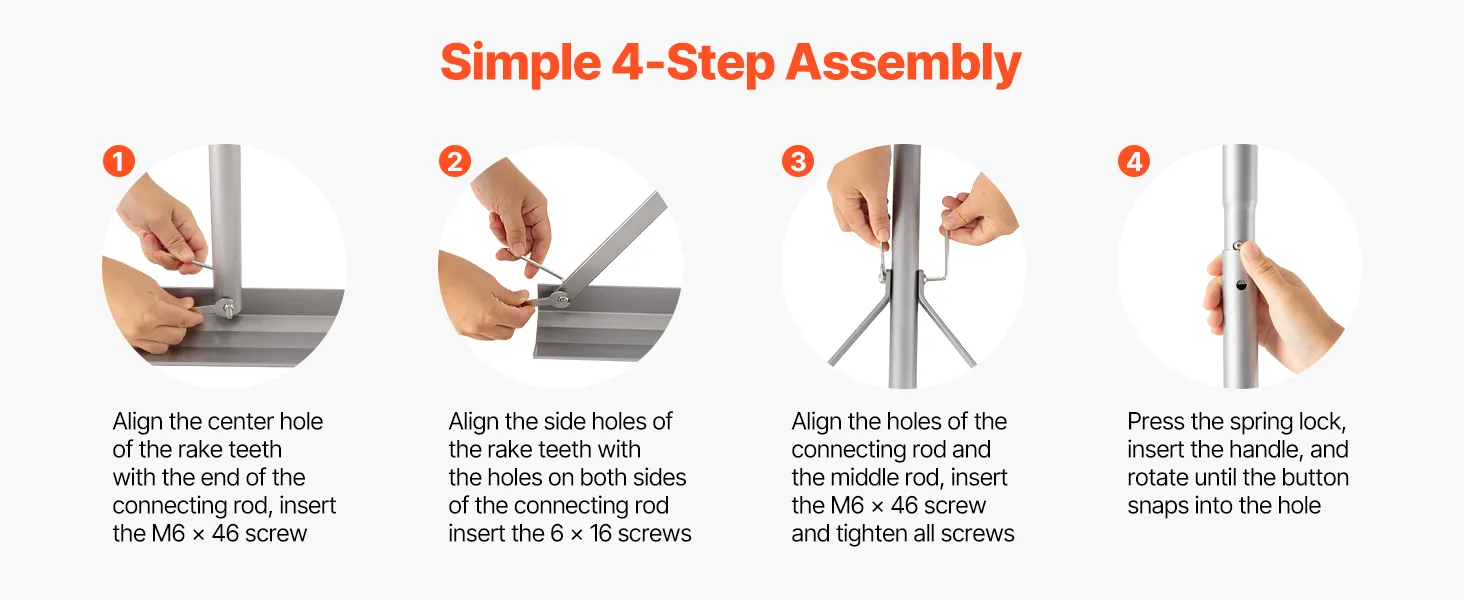 Simple 4-Step Assembly

1

Align the center hole of the rake teeth with the end of the connecting rod, insert the M6 × 46 screw

2

Align the side holes of the rake teeth with the holes on both sides of the connecting rod insert the 6 × 16 screws

3

Align the holes of the connecting rod and the middle rod, insert the M6 × 46 screw and tighten all screws

4

Press the spring lock, insert the handle, and rotate until the button snaps into the hole