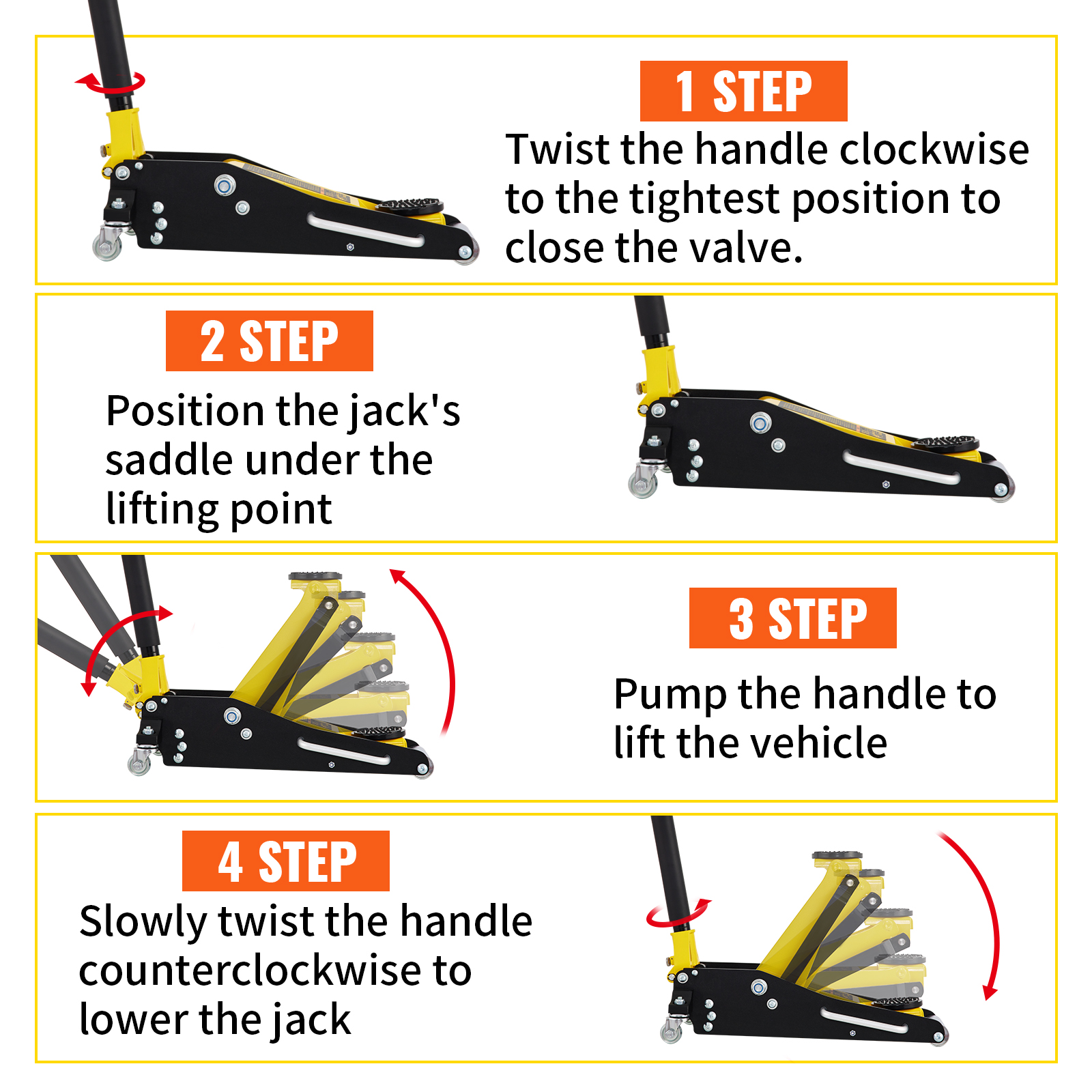 1 STEP

Twist the handle clockwise to the tightest position to close the valve.

2 STEP

Position the jack's saddle under the lifting point

3 STEP

Pump the handle to lift the vehicle

4 STEP

Slowly twist the handle counterclockwise to lower the jack