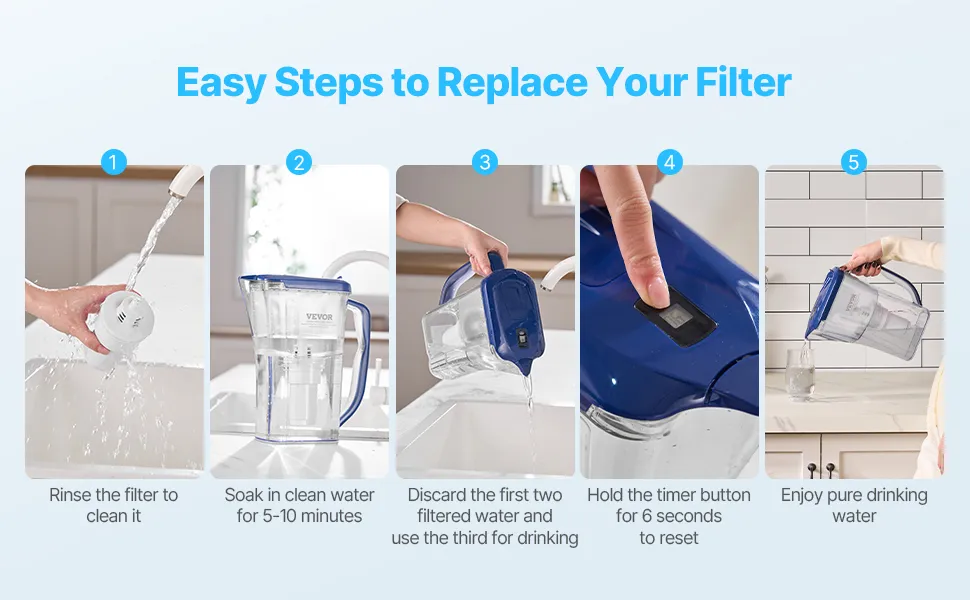 Easy Steps to Replace Your Filter

1

Rinse the filter to clean it

2

VEVOR

Soak in clean water for 5-10 minutes

3

Discard the first two filtered water and use the third for drinking

4

Hold the timer button for 6 seconds to reset

5

VEVOR

Enjoy pure drinking water