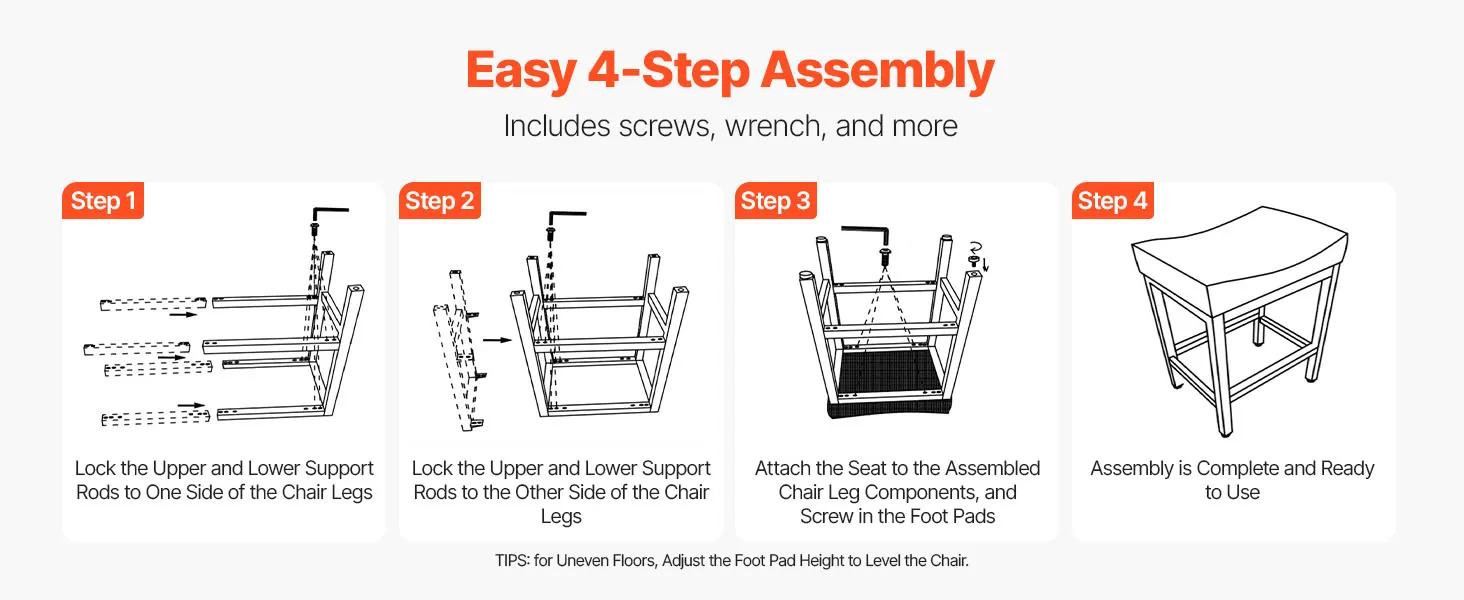 Easy 4-Step Assembly

Includes screws, wrench, and more

Step 1

Lock the Upper and Lower Support Rods to One Side of the Chair Legs

Step 2

Lock the Upper and Lower Support Rods to the Other Side of the Chair Legs

Step 3

Attach the Seat to the Assembled Chair Leg Components, and Screw in the Foot Pads

Step 4

Assembly is Complete and Ready to Use

TIPS: for Uneven Floors, Adjust the Foot Pad Height to Level the Chair.