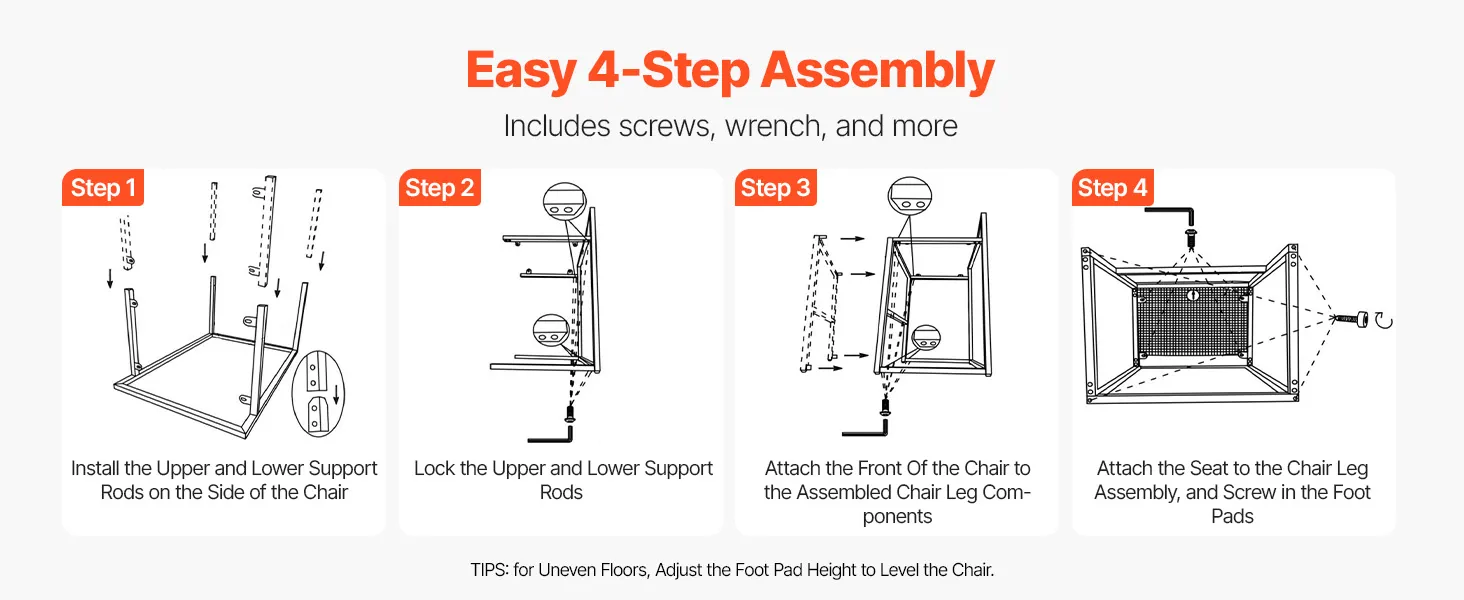 Easy 4-Step Assembly

Includes screws, wrench, and more

Step 1

Install the Upper and Lower Support Rods on the Side of the Chair

Step 2

Lock the Upper and Lower Support Rods

Step 3

Attach the Front Of the Chair to the Assembled Chair Leg Components

Step 4

Attach the Seat to the Chair Leg Assembly, and Screw in the Foot Pads

TIPS: for Uneven Floors, Adjust the Foot Pad Height to Level the Chair.