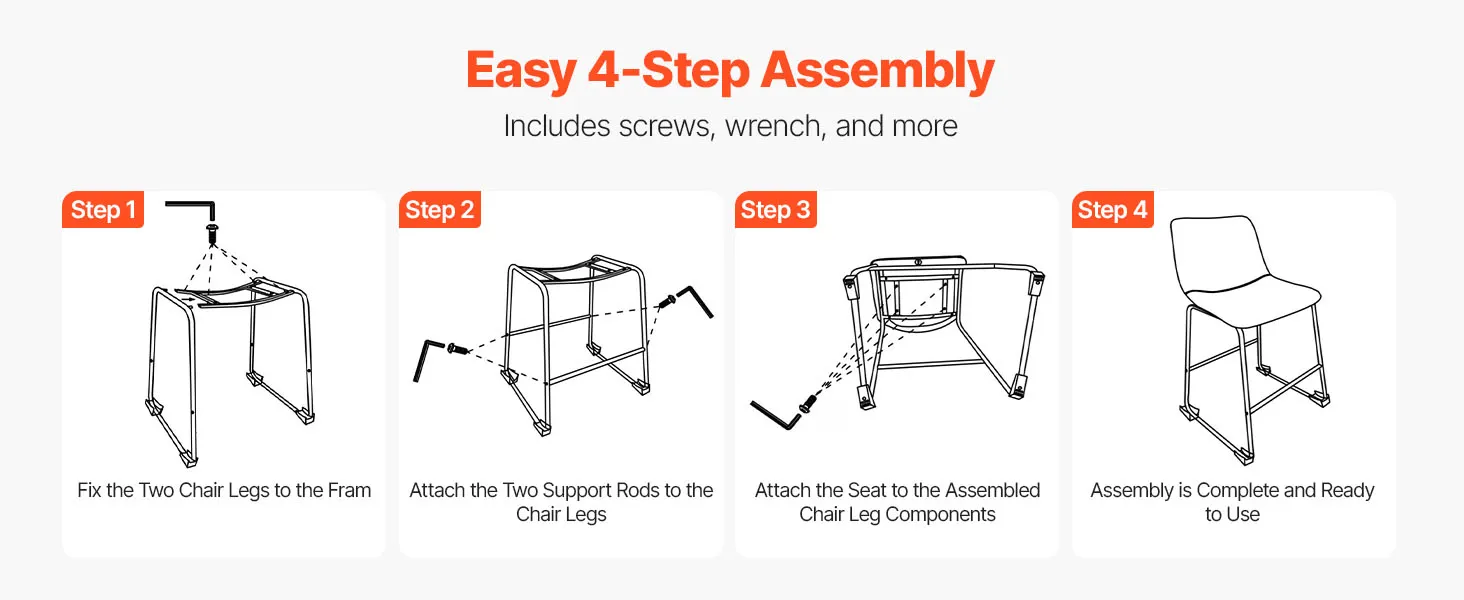 Easy 4-Step Assembly

Includes screws, wrench, and more

Step 1

Fix the Two Chair Legs to the Fram

Step 2

Attach the Two Support Rods to the Chair Legs

Step 3

Attach the Seat to the Assembled Chair Leg Components

Step 4

Assembly is Complete and Ready to Use